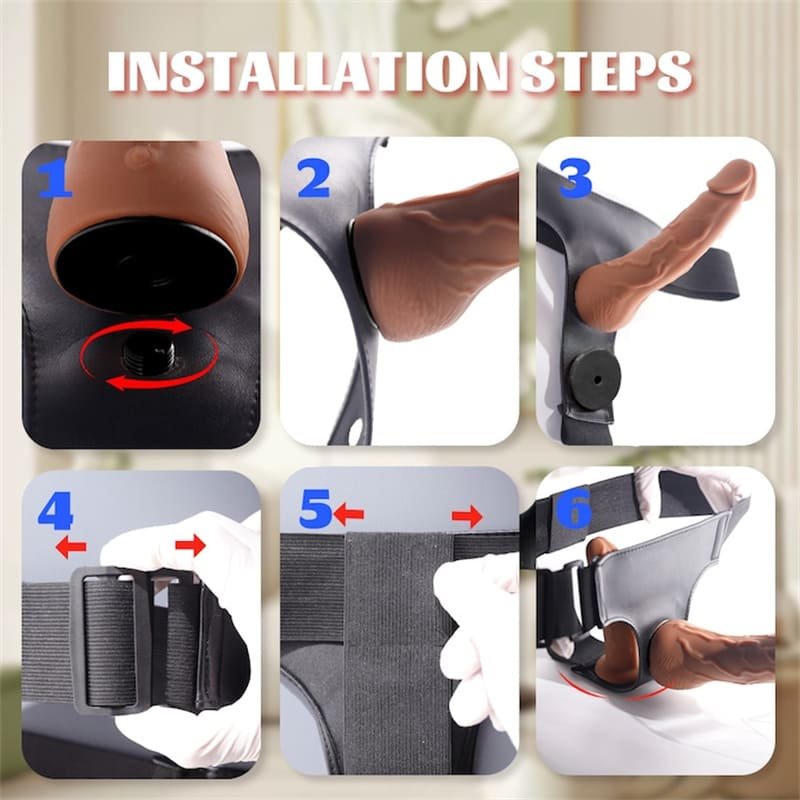 INSTALLATION STEPS

1

2

3

4

5

6