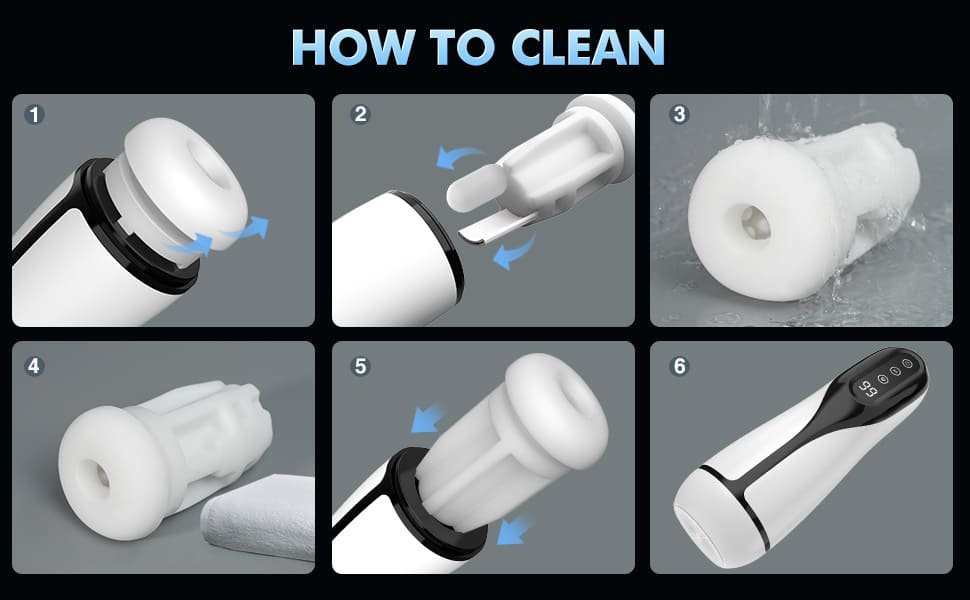 HOW TO CLEAN

1

2

3

4

5

6

55