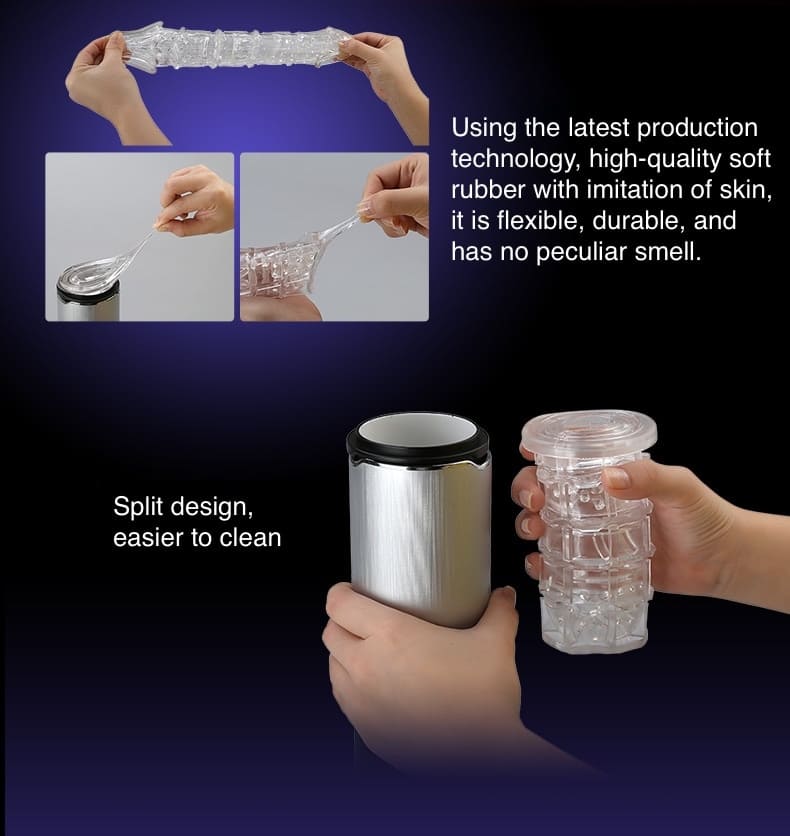 Using the latest production technology, high-quality soft rubber with imitation of skin, it is flexible, durable, and has no peculiar smell.

Split design, easier to clean