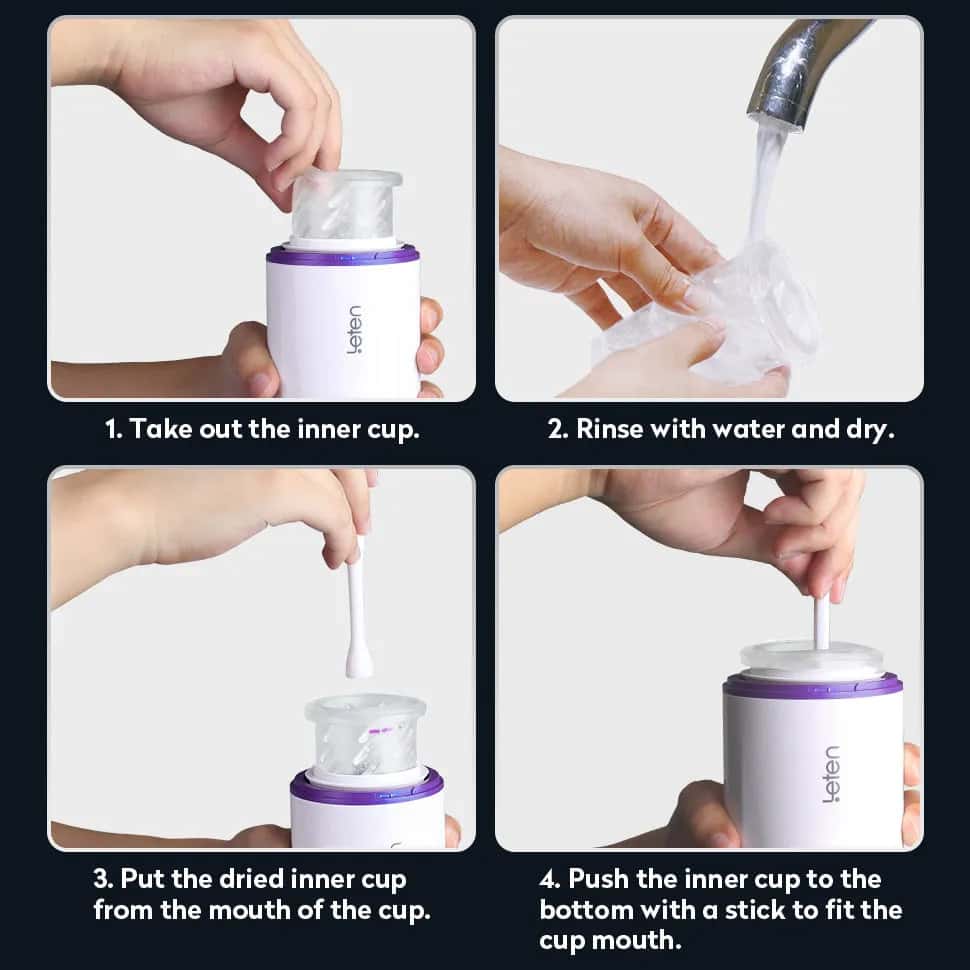 leten

1. Take out the inner cup.

2. Rinse with water and dry.

3. Put the dried inner cup from the mouth of the cup.

leten

4. Push the inner cup to the bottom with a stick to fit the cup mouth.