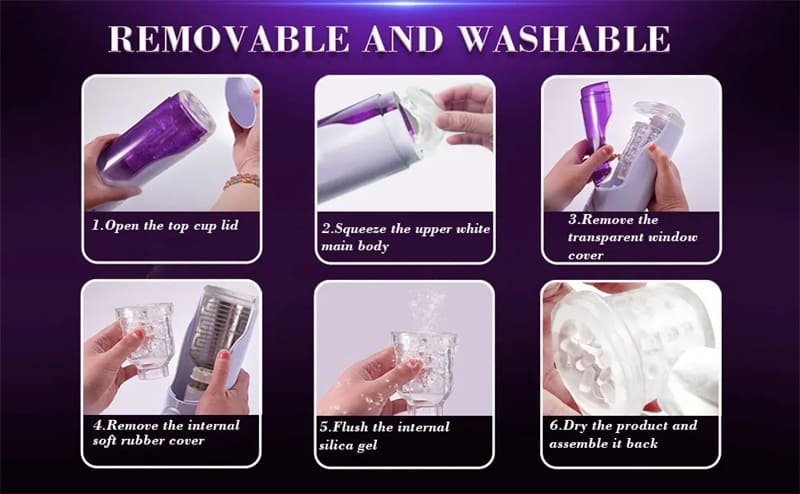 REMOVABLE AND WASHABLE

1.Open the top cup lid

2.Squeeze the upper white main body

3.Remove the transparent window cover

4.Remove the internal soft rubber cover

5.Flush the internal silica gel

6.Dry the product and assemble it back